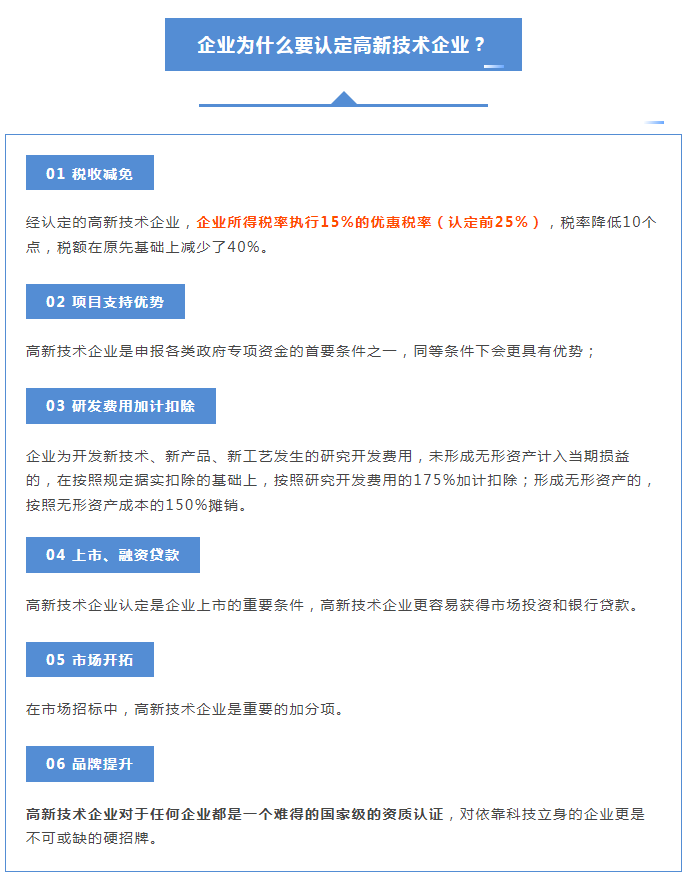 企业为什么要认定高新技术企业？

01 税收减免

经认定的高新技术企业，企业所得税率执行15%的优惠税率（认定前25%），税率降低10个点，税额在原先基础上减少了40%。

02 项目支持优势

高新技术企业是申报各类政府专项资金的首要条件之一，同等条件下会更具有优势；

03 研发费用加计扣除

企业为开发新技术、新产品、新工艺发生的研究开发费用，未形成无形资产计入当期损益的，在按照规定据实扣除的基础上，按照研究开发费用的175%加计扣除；形成无形资产的，按照无形资产成本的150%摊销。

04 上市、融资贷款

高新技术企业认定是企业上市的重要条件，高新技术企业更容易获得市场投资和银行贷款。

05 市场开拓

在市场招标中，高新技术企业是重要的加分项。

06 品牌提升

高新技术企业对于任何企业都是一个难得的国家级的资质认证，对依靠科技立身的企业更是不可或缺的硬招牌。